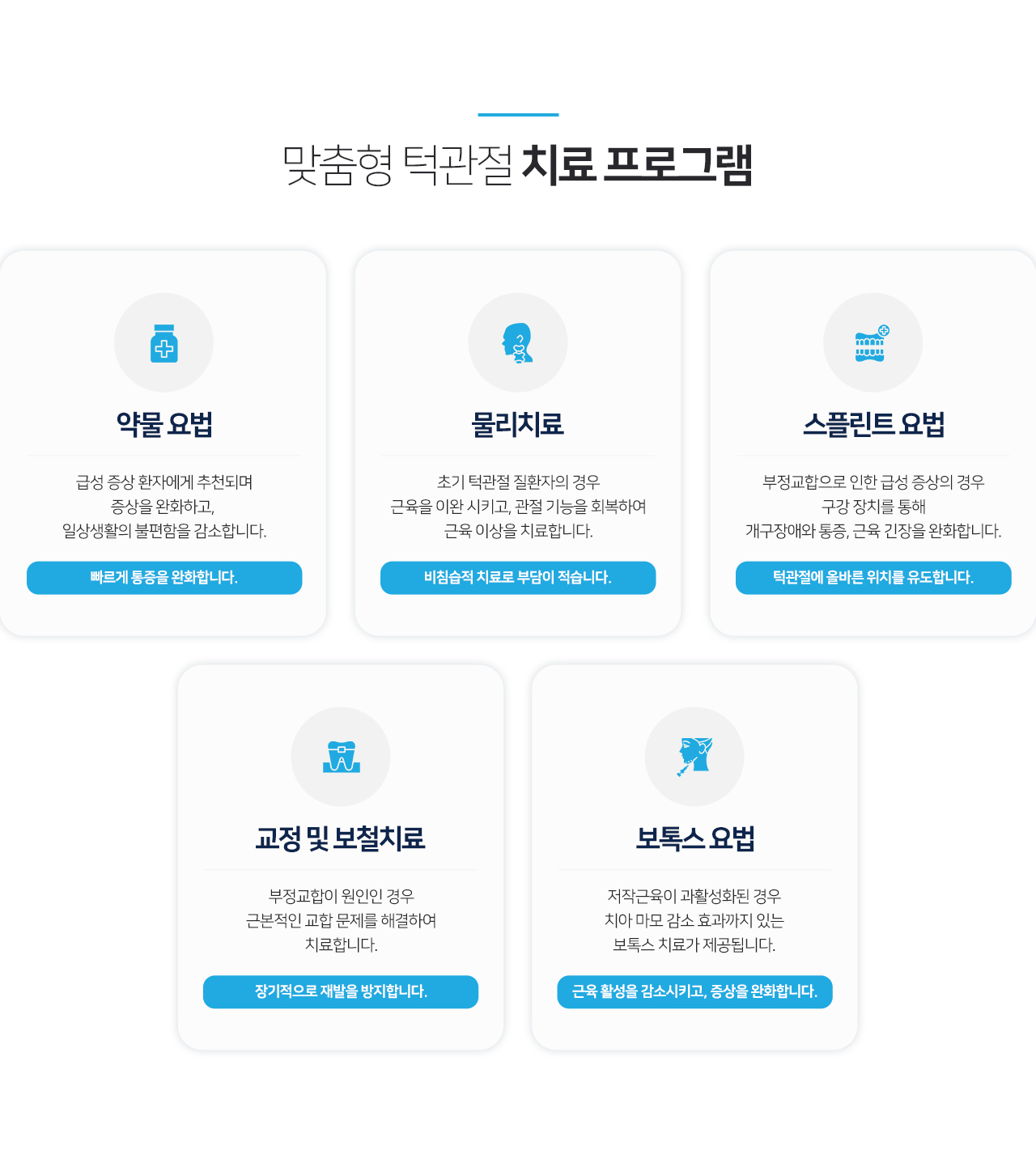 맞춤형 턱관절 치료 프로그램

약물 요법

급성 증상 환자에게 추천되며
증상을 완화하고,
일상생활의 불편함을 감소합니다.

빠르게 통증을 완화합니다.

물리치료

초기 턱관절 질환자의 경우
근육을 이완 시키고, 관절 기능을 회복하여
근육 이상을 치료합니다.

비침습적 치료로 부담이 적습니다.

스플린트 요법

부정교합으로 인한 급성 증상의 경우
구강 장치를 통해
개구장애와 통증, 근육 긴장을 완화합니다.

턱관절에 올바른 위치를 유도합니다.

교정 및 보철치료

부정교합이 원인인 경우
근본적인 교합 문제를 해결하여
치료합니다.

장기적으로 재발을 방지합니다.

보톡스 요법

저작근육이 과활성화된 경우
치아 마모 감소 효과까지 있는
보톡스 치료가 제공됩니다.

근육 활성을 감소시키고, 증상을 완화합니다.